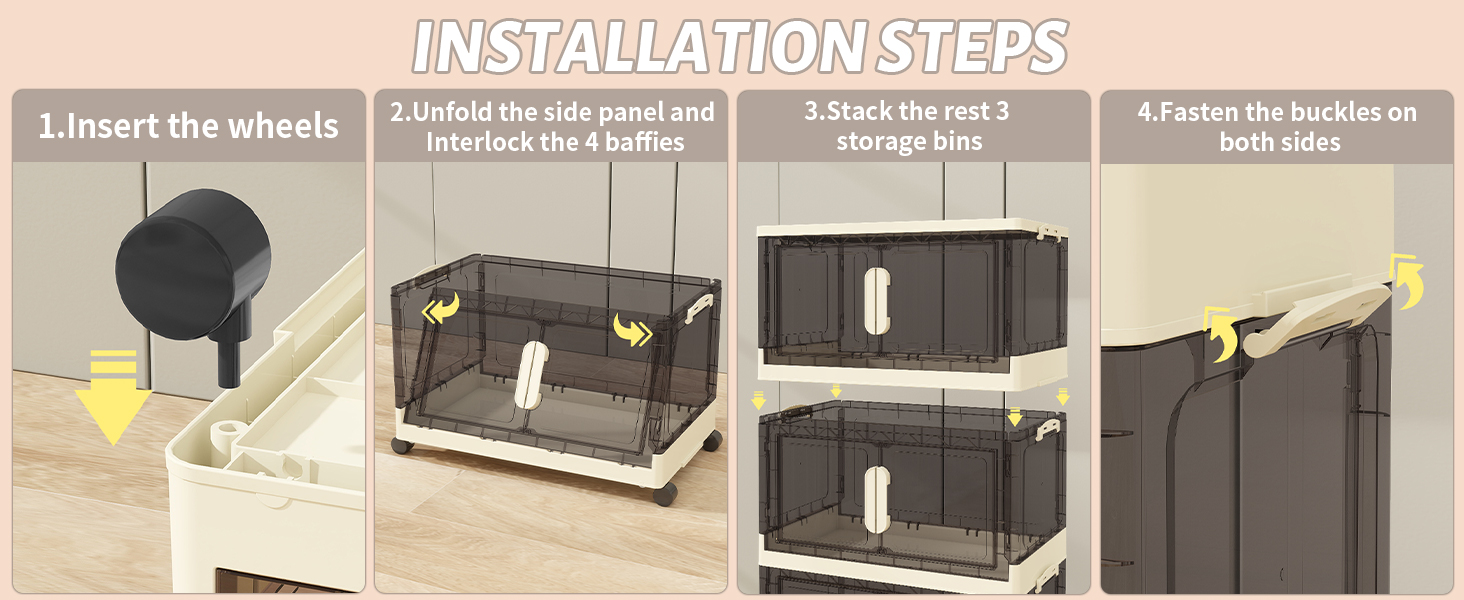 INSTALLATION STEPS

1.Insert the wheels

2.Unfold the side panel and Interlock the 4 baffies

3.Stack the rest 3 storage bins

4.Fasten the buckles on both sides